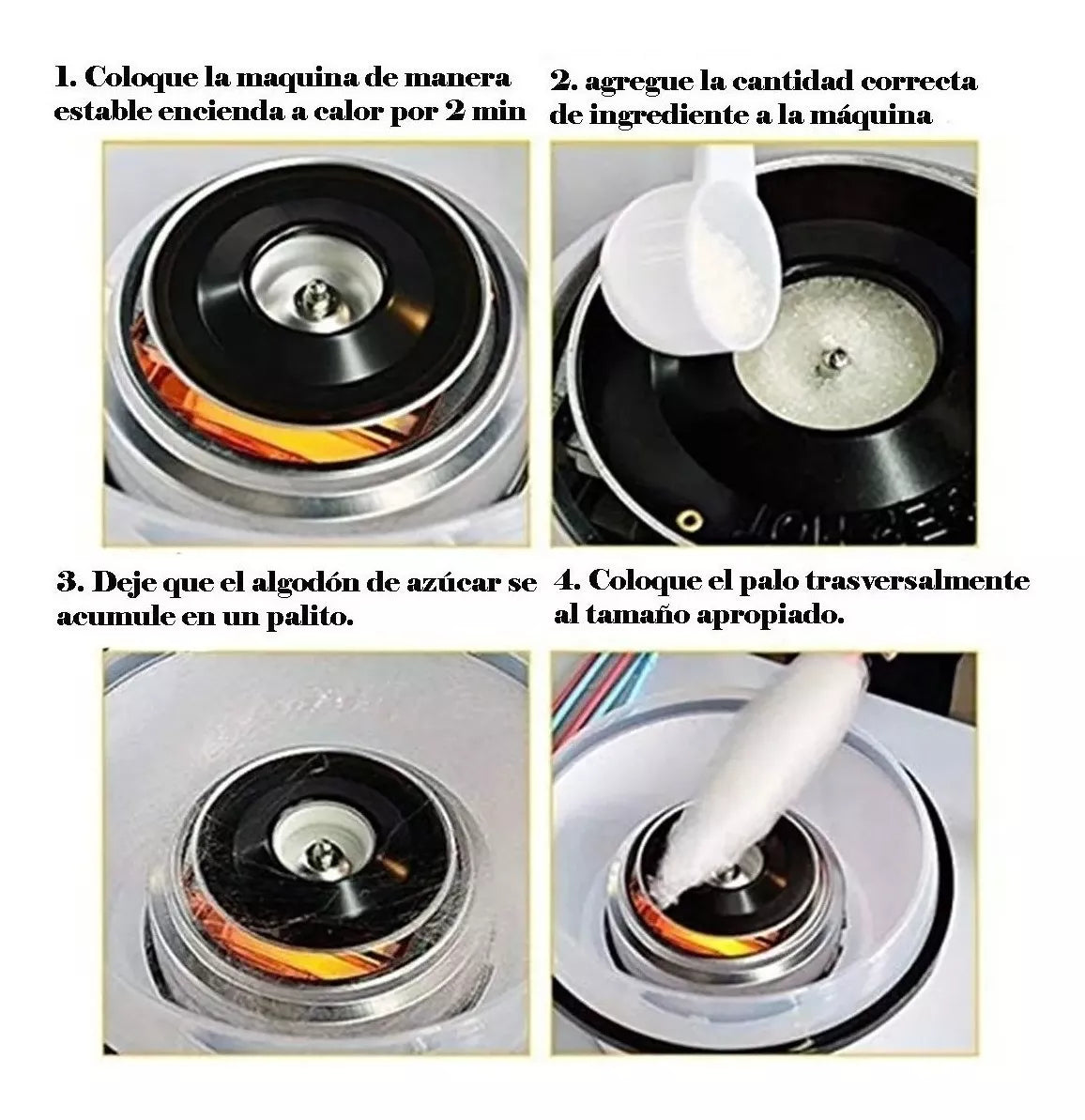 1. Coloque la maquina de manera estable encienda a calor por 2 min

2. agregue la cantidad correcta de ingrediente a la máquina

3. Deje que el algodón de azúcar se acumule en un palito.

4. Coloque el palo trasversalmente al tamaño apropiado.