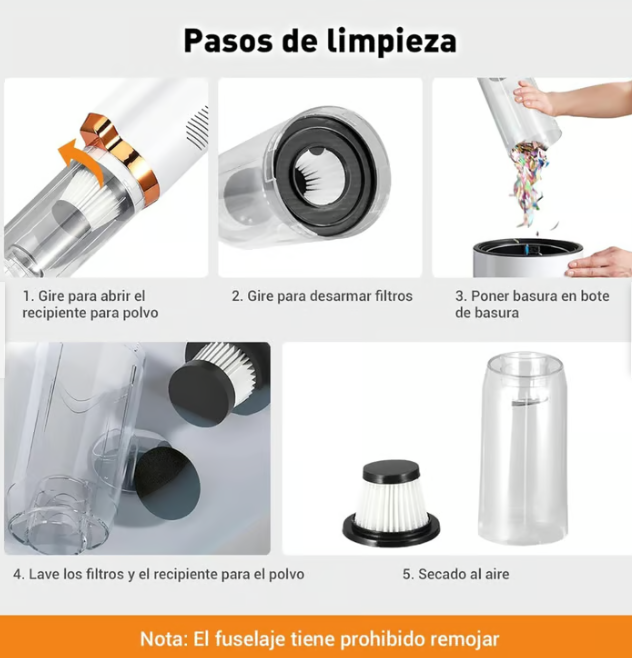 Pasos de limpieza

1. Gire para abrir el recipiente para polvo

2. Gire para desarmar filtros

3. Poner basura en bote de basura

4. Lave los filtros y el recipiente para el polvo

5. Secado al aire

Nota: El fuselaje tiene prohibido remojar