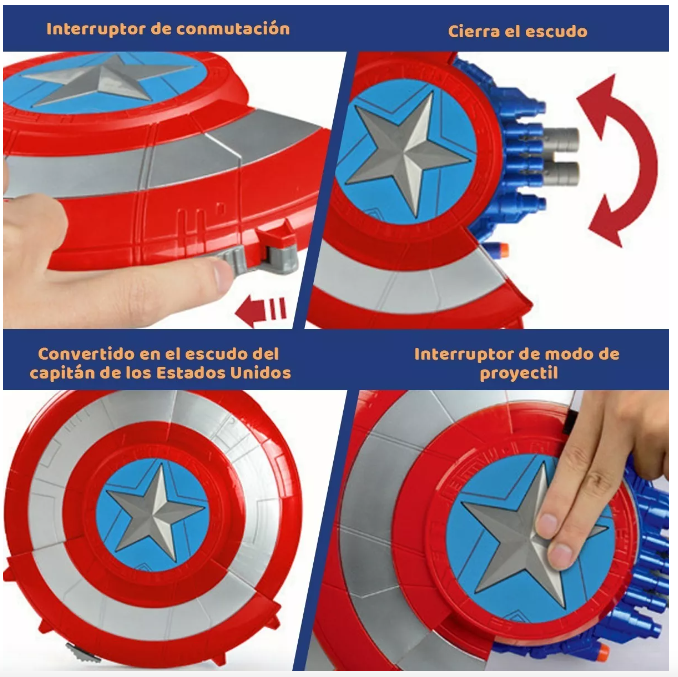 Interruptor de conmutación

Cierra el escudo

Convertido en el escudo del capitán de los Estados Unidos

Interruptor de modo de proyectil